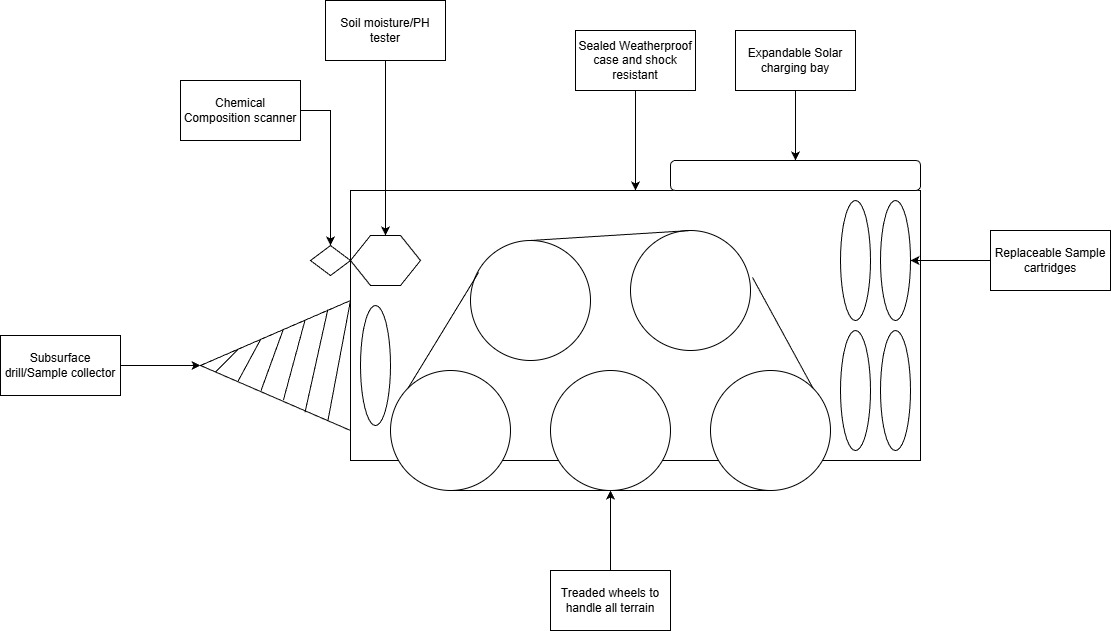 Soil moisture/PH tester

Sealed Weatherproof case and shock resistant

Expandable Solar charging bay

Chemical Composition scanner

Replaceable Sample cartridges

Subsurface drill/Sample collector

Treaded wheels to handle all terrain